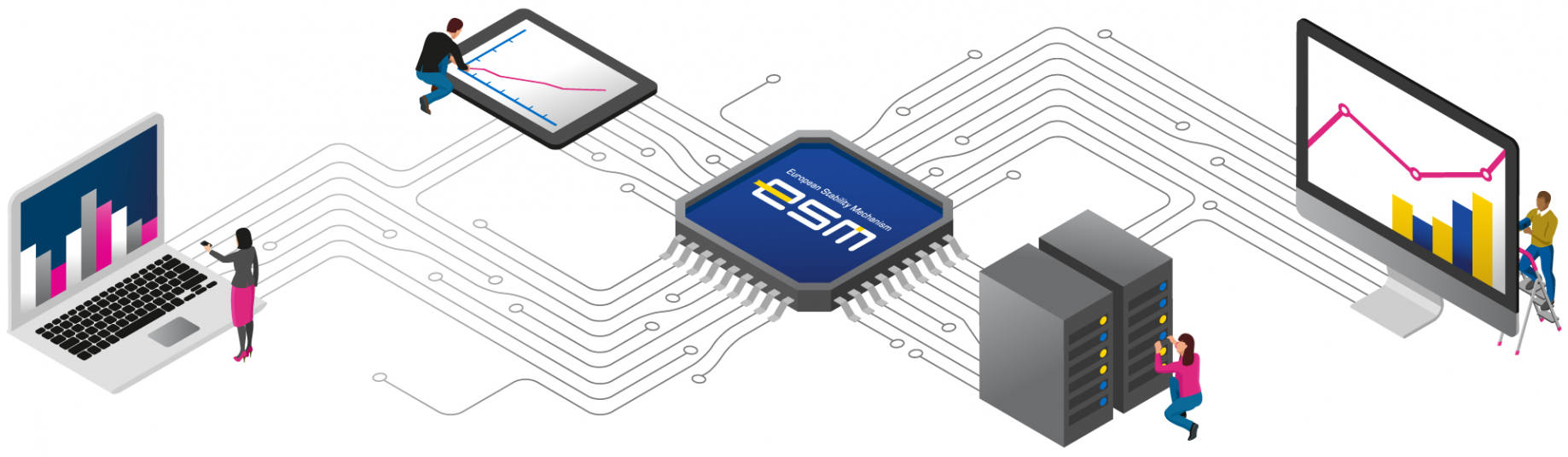 European Stability Mechanism
esm